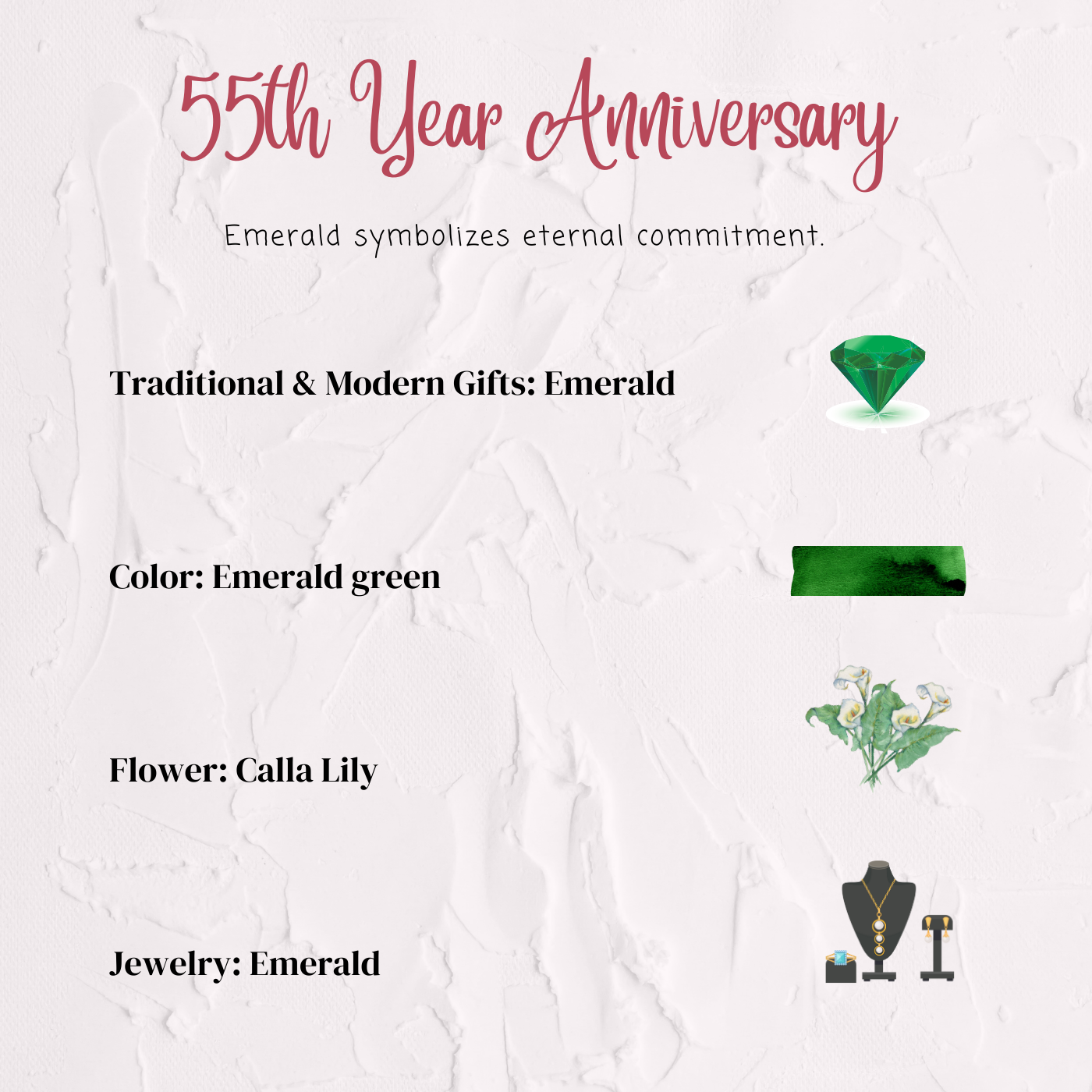 55th Year Anniversary

Emerald symbolizes eternal commitment.

Traditional & Modern Gifts: Emerald

Color: Emerald green

Flower: Calla Lily

Jewelry: Emerald